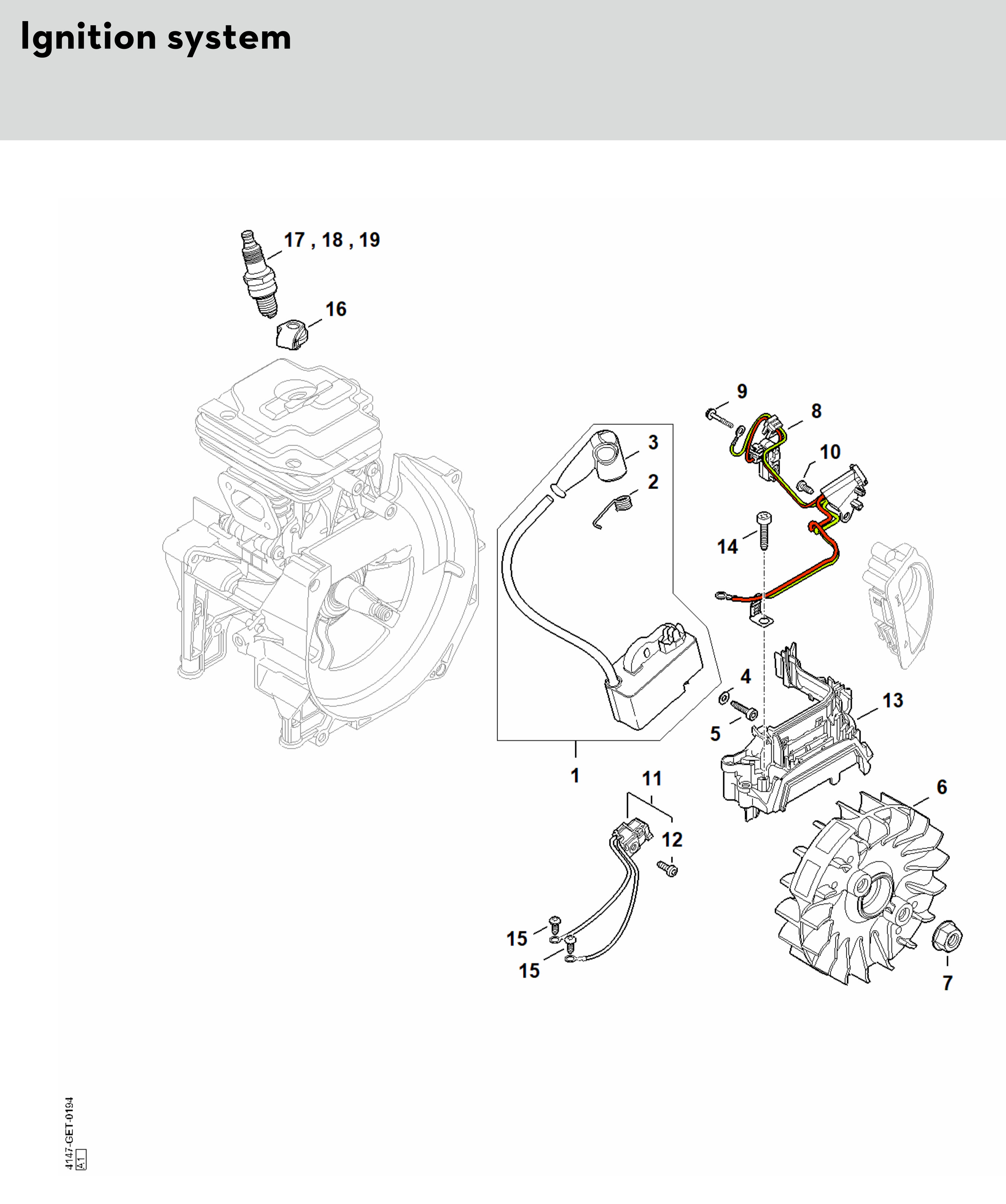 Ignition system

17 , 18 , 19

16

9

8

3

10

2

14

4

13

5

1

11

6

12

15

15

7

4147-GET-0194
A1